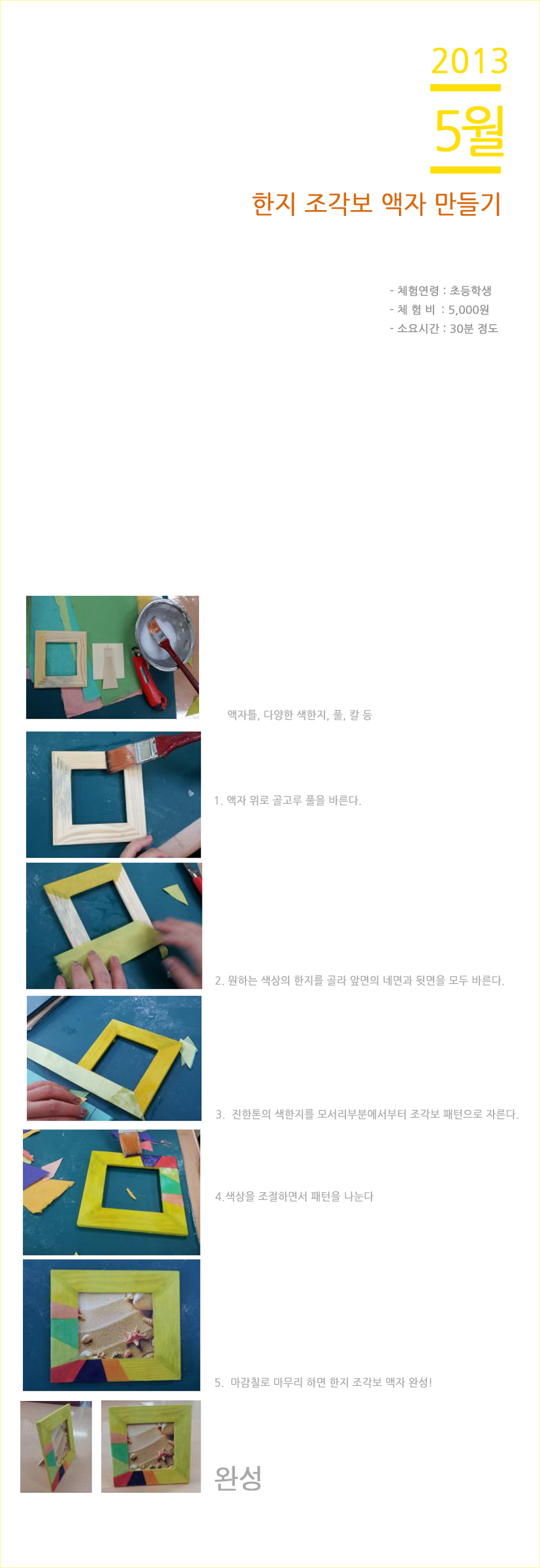 2013

5월

한지 조각보 액자 만들기

- 체험연령 : 초등학생
- 체 험 비 : 5,000원
- 소요시간 : 30분 정도

액자틀, 다양한 색한지, 풀, 칼 등

1. 액자 위로 골고루 풀을 바른다.

2. 원하는 색상의 한지를 골라 앞면의 네면과 뒷면을 모두 바른다.

3. 진한톤의 색한지를 모서리부분에서부터 조각보 패턴으로 자른다.

4.색상을 조절하면서 패턴을 나눈다

5. 마감칠로 마무리 하면 한지 조각보 액자 완성!

완성