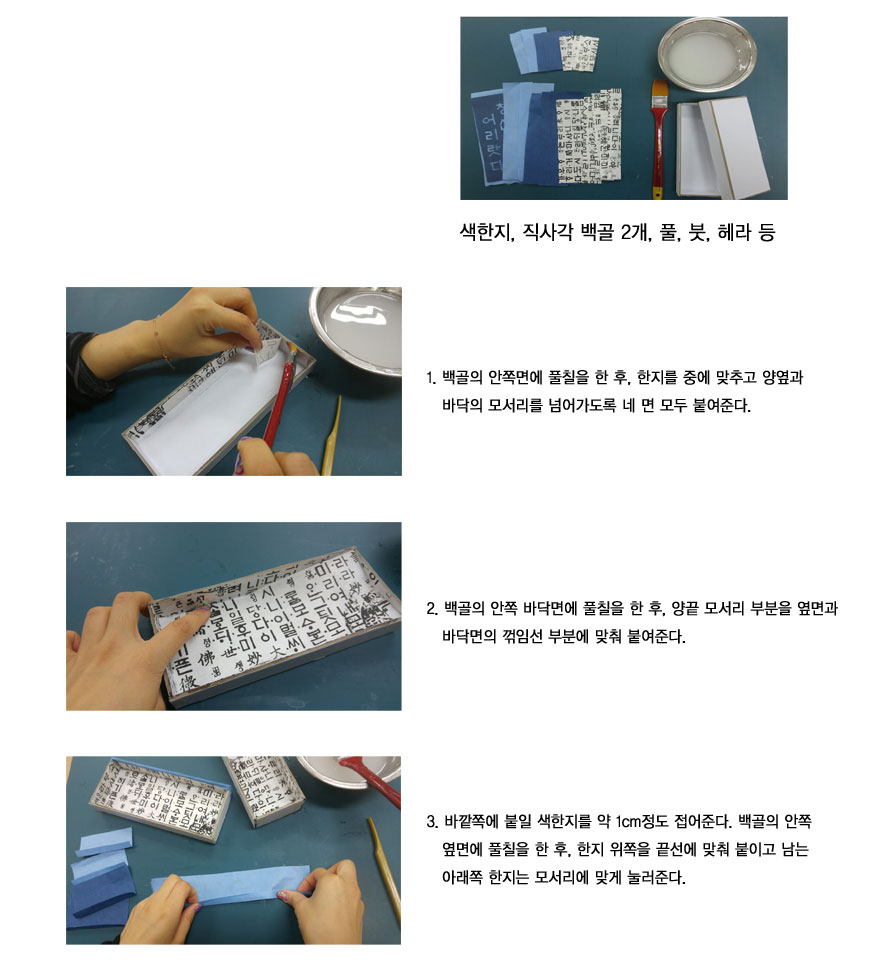 색한지, 직사각 백골 2개, 풀, 붓, 헤라 등

1. 백골의 안쪽면에 풀칠을 한 후, 한지를 중에 맞추고 양옆과 바닥의 모서리를 넘어가도록 네 면 모두 붙여준다.

2. 백골의 안쪽 바닥면에 풀칠을 한 후, 양끝 모서리 부분을 옆면과 바닥면의 꺾임선 부분에 맞춰 붙여준다.

3. 바깥쪽에 붙일 색한지를 약 1cm정도 접어준다. 백골의 안쪽 옆면에 풀칠을 한 후, 한지 위쪽을 끝선에 맞춰 붙이고 남는 아래쪽 한지는 모서리에 맞게 눌러준다.